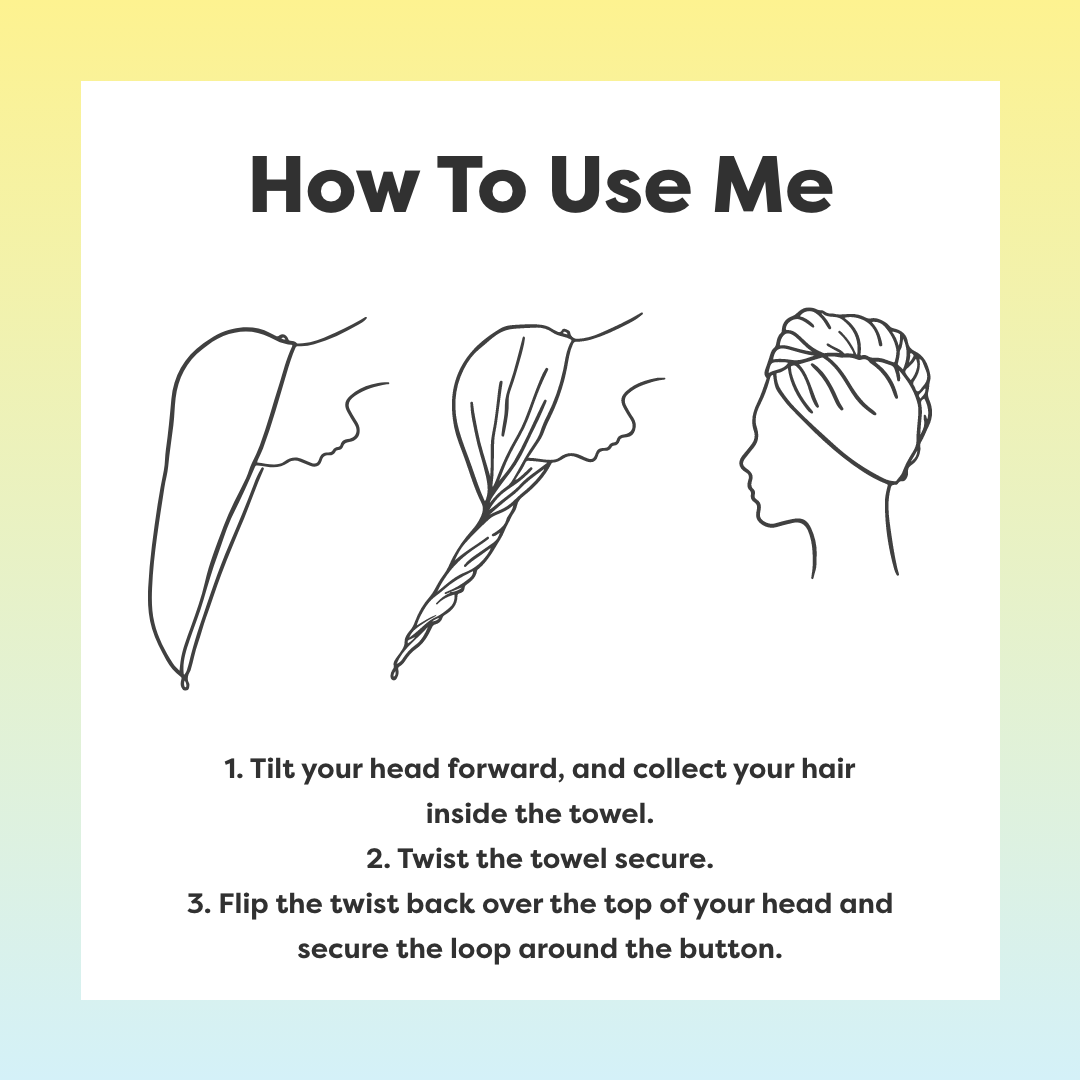 How To Use Me

1. Tilt your head forward, and collect your hair inside the towel.
2. Twist the towel secure.
3. Flip the twist back over the top of your head and secure the loop around the button.