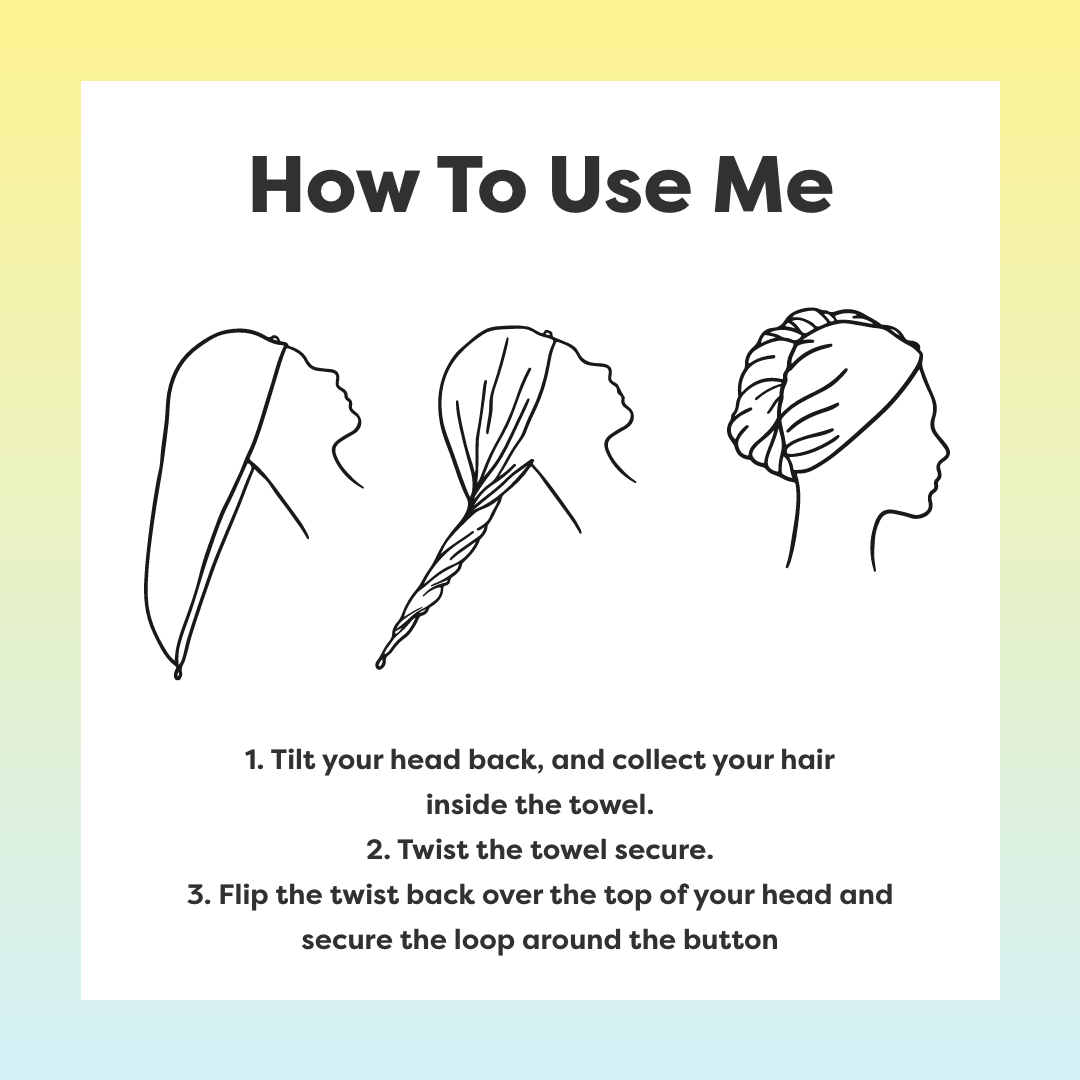 How To Use Me

1. Tilt your head back, and collect your hair inside the towel.
2. Twist the towel secure.
3. Flip the twist back over the top of your head and secure the loop around the button